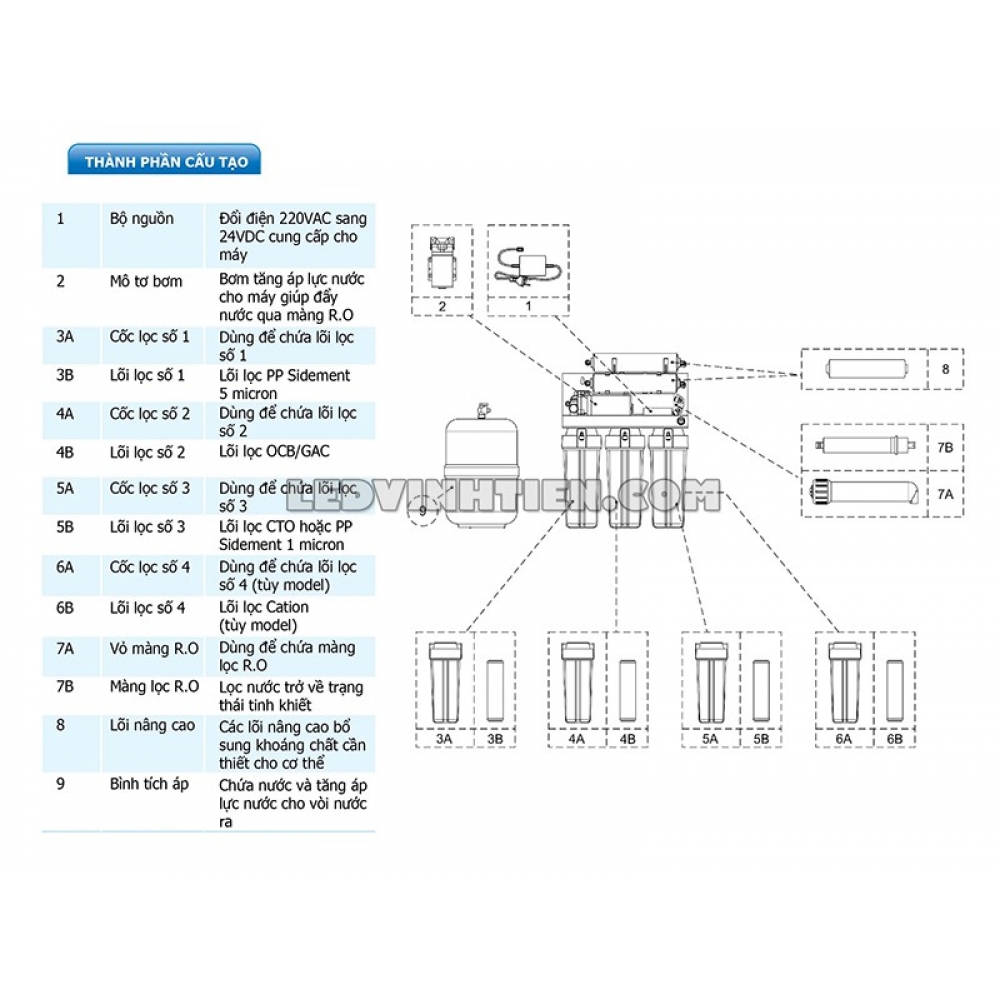 THÀNH PHẦN CẤU TẠO

| 1 | Bộ nguồn | Đổi điện 220VAC sang 24VDC cung cấp cho máy |
|---|---|---|
| 2 | Mô tơ bơm | Bơm tăng áp lực nước cho máy giúp đẩy nước qua màng R.O |
| 3A | Cốc lọc số 1 | Dùng để chứa lõi lọc số 1 |
| 3B | Lõi lọc số 1 | Lõi lọc PP Sidement 5 micron |
| 4A | Cốc lọc số 2 | Dùng để chứa lõi lọc số 2 |
| 4B | Lõi lọc số 2 | Lõi lọc OCB/GAC |
| 5A | Cốc lọc số 3 | Dùng để chứa lõi lọc số 3 |
| 5B | Lõi lọc số 3 | Lõi lọc CTO hoặc PP Sidement 1 micron |
| 6A | Cốc lọc số 4 | Dùng để chứa lõi lọc số 4 (tùy model) |
| 6B | Lõi lọc số 4 | Lõi lọc Cation (tùy model) |
| 7A | Vỏ màng R.O | Dùng để chứa màng lọc R.O |
| 7B | Màng lọc R.O | Lọc nước trở về trạng thái tinh khiết |
| 8 | Lõi nâng cao | Các lõi nâng cao bổ sung khoáng chất cần thiết cho cơ thể |
| 9 | Bình tích áp | Chứa nước và tăng áp lực nước cho vòi nước ra |

2
1
8
7B
7A
9
LEDVINHTIEN.COM
3A 3B
4A 4B
5A 5B
6A 6B